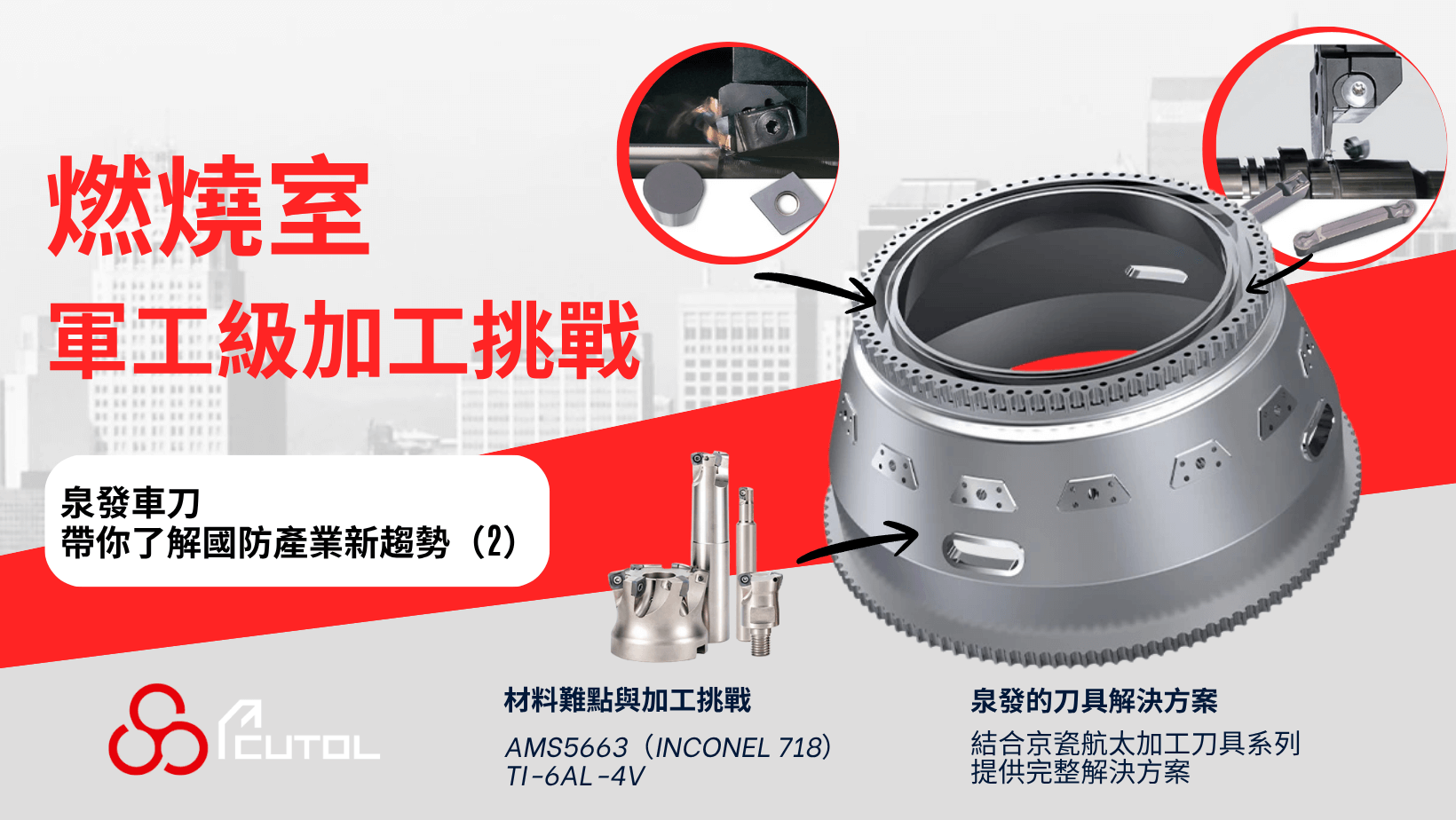 燃燒室
軍工級加工挑戰

泉發車刀
帶你了解國防產業新趨勢（2）

CUTOL

材料難點與加工挑戰

AMS5663（INCONEL 718）
TI-6AL-4V

泉發的刀具解決方案

結合京瓷航太加工刀具系列
提供完整解決方案